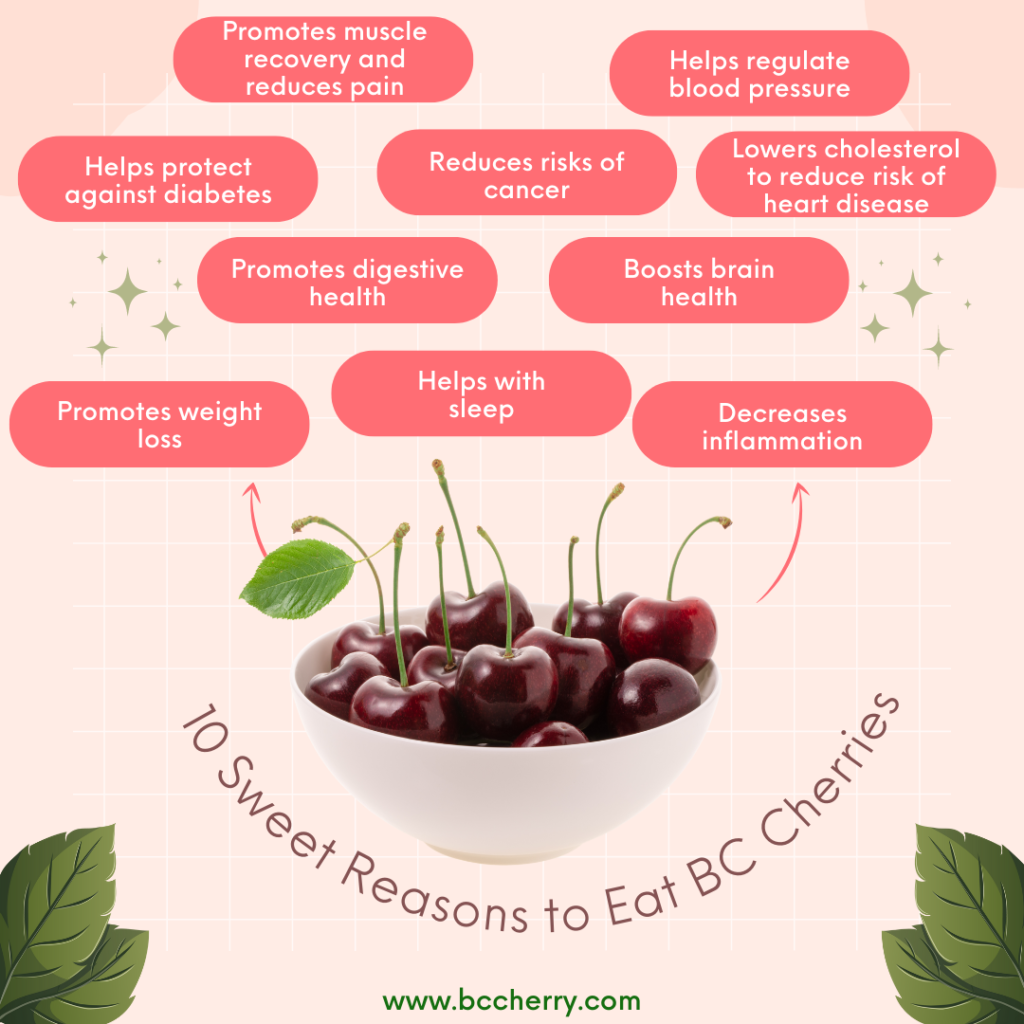 Promotes muscle recovery and reduces pain

Helps regulate blood pressure

Helps protect against diabetes

Reduces risks of cancer

Lowers cholesterol to reduce risk of heart disease

Promotes digestive health

Boosts brain health

Promotes weight loss

Helps with sleep

Decreases inflammation

10 Sweet Reasons to Eat BC Cherries

www.bccherry.com